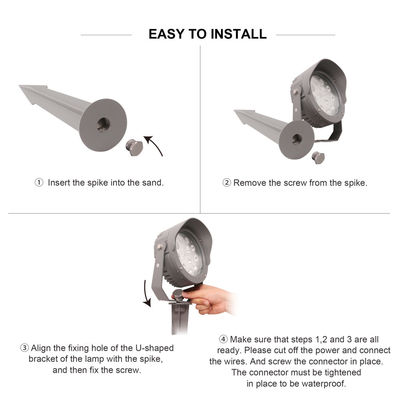 EASY TO INSTALL

① Insert the spike into the sand.

② Remove the screw from the spike.

③ Align the fixing hole of the U-shaped bracket of the lamp with the spike, and then fix the screw.

④ Make sure that steps 1,2 and 3 are all ready. Please cut off the power and connect the wires. And screw the connector in place. The connector must be tightened in place to be waterproof.